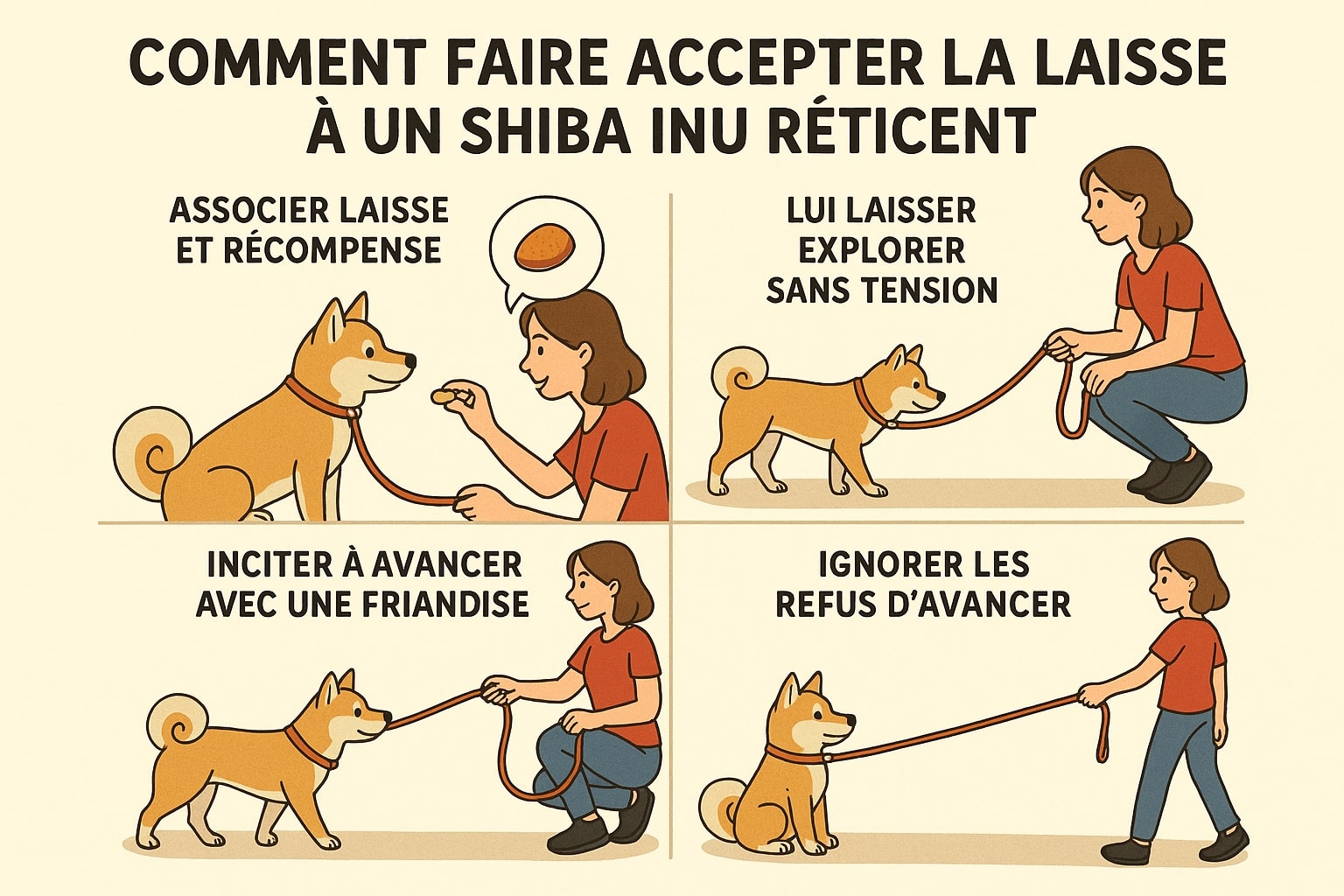 COMMENT FAIRE ACCEPTER LA LAISSE À UN SHIBA INU RÉTICENT

ASSOCIER LAISSE ET RÉCOMPENSE

LUI LAISSER EXPLORER SANS TENSION

INCITER À AVANCER AVEC UNE FRIANDISE

IGNORER LES REFUS D'AVANCER